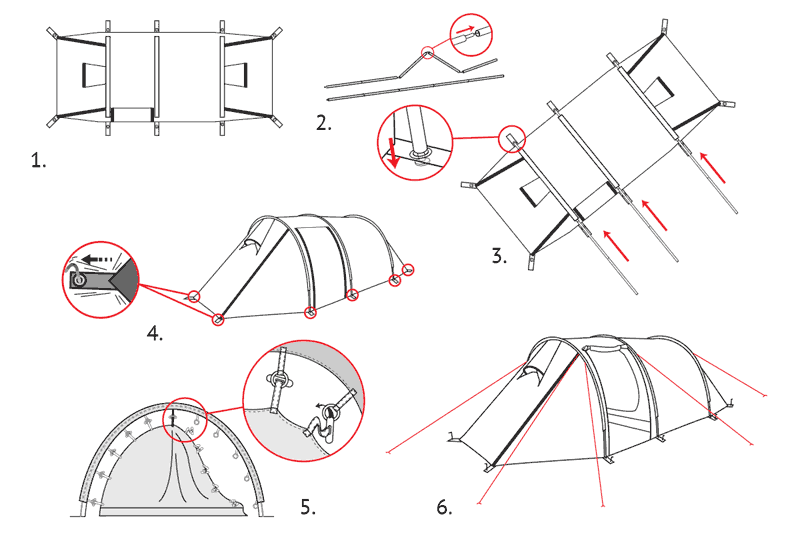 1.

2.

3.

4.

5.

6.